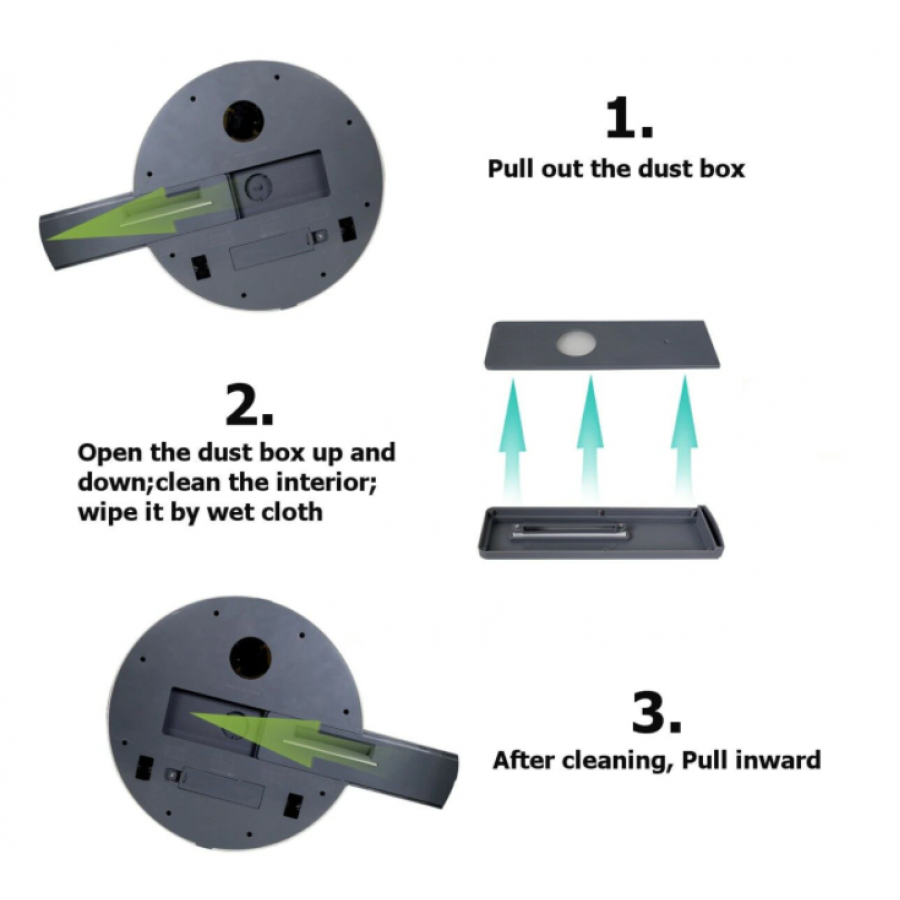 1.
Pull out the dust box

2.
Open the dust box up and down;clean the interior; wipe it by wet cloth

3.
After cleaning, Pull inward