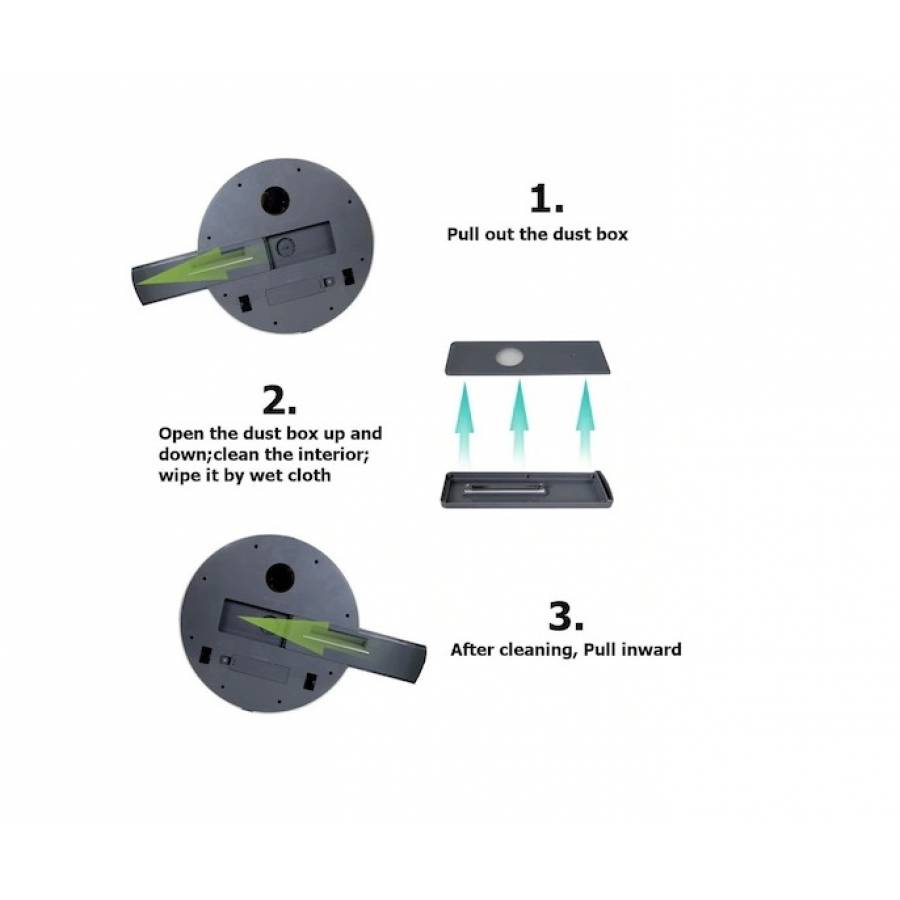 1.
Pull out the dust box

2.
Open the dust box up and down;clean the interior; wipe it by wet cloth

3.
After cleaning, Pull inward