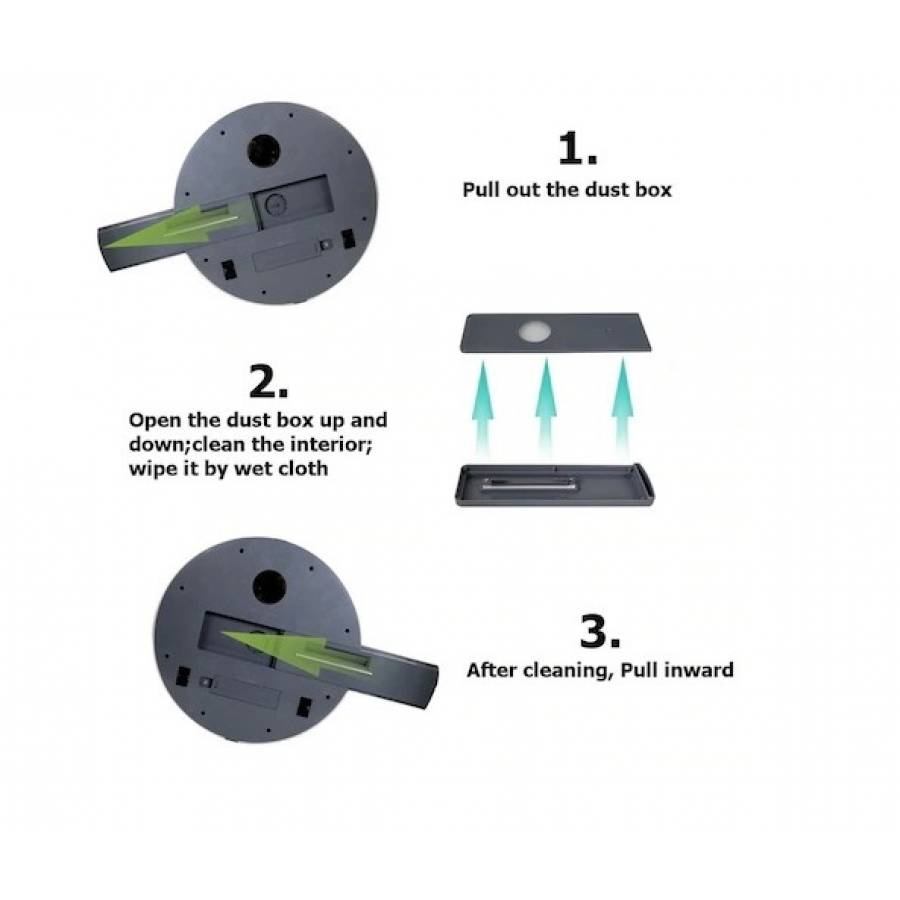 1.
Pull out the dust box

2.
Open the dust box up and down;clean the interior; wipe it by wet cloth

3.
After cleaning, Pull inward