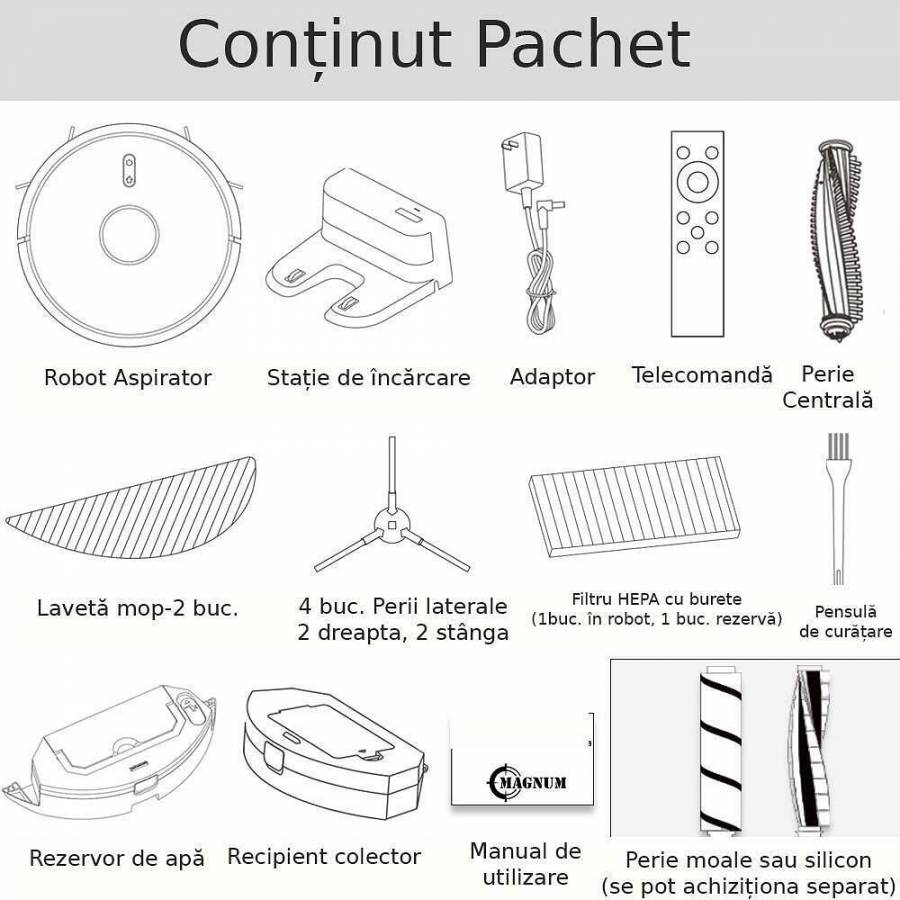 Conținut Pachet

Robot Aspirator

Stație de încărcare

Adaptor

Telecomandă

Perie Centrală

Lavetă mop-2 buc.

4 buc. Perii laterale
2 dreapta, 2 stânga

Filtru HEPA cu burete
(1buc. în robot, 1 buc. rezervă)

Pensulă de curățare

Rezervor de apă

Recipient colector

MAGNUM

Manual de utilizare

Perie moale sau silicon
(se pot achiziționa separat)