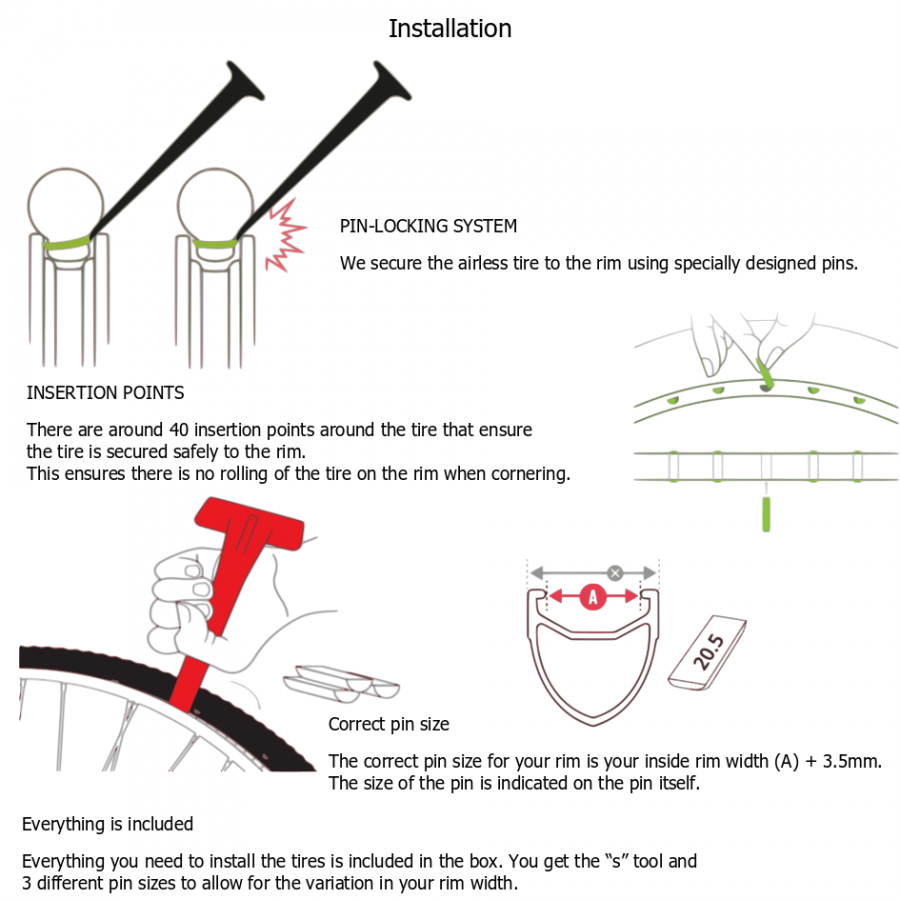 Installation

PIN-LOCKING SYSTEM

We secure the airless tire to the rim using specially designed pins.

INSERTION POINTS

There are around 40 insertion points around the tire that ensure the tire is secured safely to the rim.
This ensures there is no rolling of the tire on the rim when cornering.

A

20.5

Correct pin size

The correct pin size for your rim is your inside rim width (A) + 3.5mm.
The size of the pin is indicated on the pin itself.

Everything is included

Everything you need to install the tires is included in the box. You get the "s" tool and 3 different pin sizes to allow for the variation in your rim width.